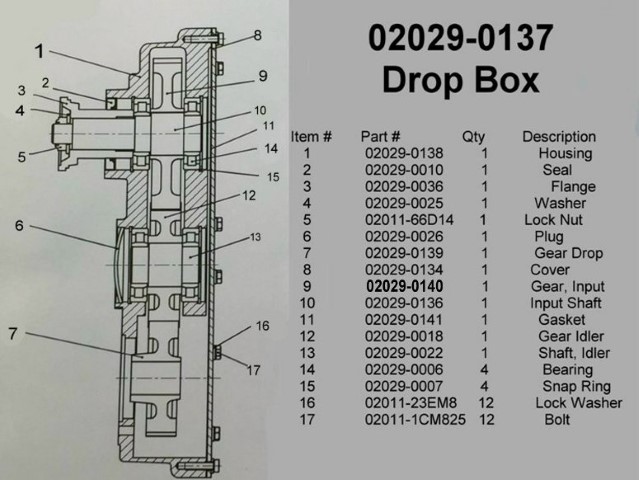 1
2
3
4
5
6
7
8
9
10
11
14
15
12
13
16
17

02029-0137
Drop Box

| Item # | Part # | Qty | Description |
|---|---|---|---|
| 1 | 02029-0138 | 1 | Housing |
| 2 | 02029-0010 | 1 | Seal |
| 3 | 02029-0036 | 1 | Flange |
| 4 | 02029-0025 | 1 | Washer |
| 5 | 02011-66D14 | 1 | Lock Nut |
| 6 | 02029-0026 | 1 | Plug |
| 7 | 02029-0139 | 1 | Gear Drop |
| 8 | 02029-0134 | 1 | Cover |
| 9 | 02029-0140 | 1 | Gear, Input |
| 10 | 02029-0136 | 1 | Input Shaft |
| 11 | 02029-0141 | 1 | Gasket |
| 12 | 02029-0018 | 1 | Gear Idler |
| 13 | 02029-0022 | 1 | Shaft, Idler |
| 14 | 02029-0006 | 4 | Bearing |
| 15 | 02029-0007 | 4 | Snap Ring |
| 16 | 02011-23EM8 | 12 | Lock Washer |
| 17 | 02011-1CM825 | 12 | Bolt |